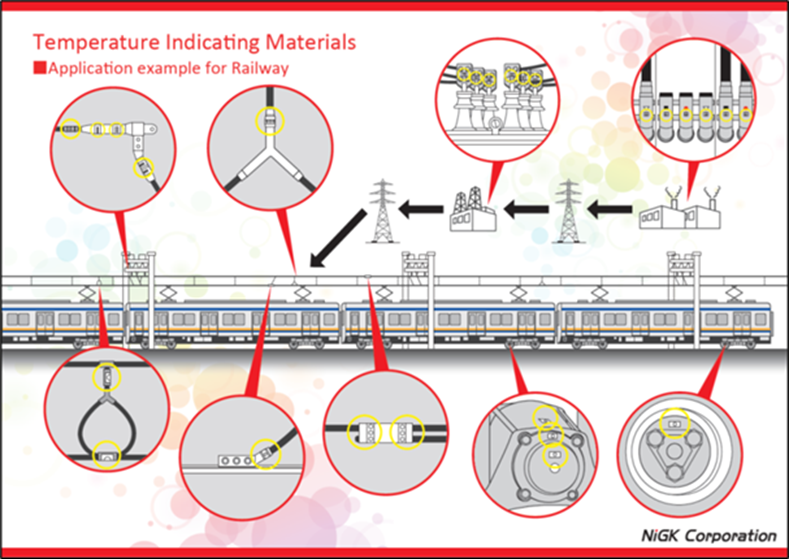 Temperature Indicating Materials
■Application example for Railway

NiGK Corporation